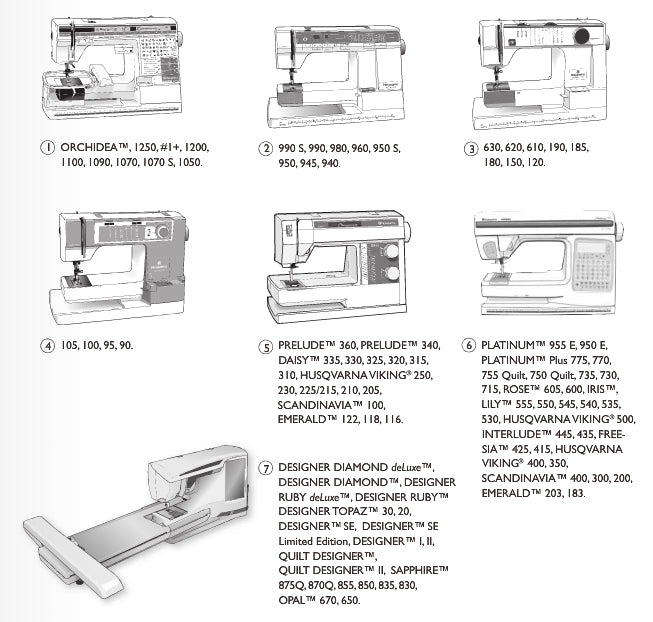 ① ORCHIDEA™, 1250, #1+, 1200, 1100, 1090, 1070, 1070 S, 1050.

② 990 S, 990, 980, 960, 950 S, 950, 945, 940.

③ 630, 620, 610, 190, 185, 180, 150, 120.

④ 105, 100, 95, 90.

⑤ PRELUDE™ 360, PRELUDE™ 340, DAISY™ 335, 330, 325, 320, 315, 310, HUSQVARNA VIKING® 250, 230, 225/215, 210, 205, SCANDINAVIA™ 100, EMERALD™ 122, 118, 116.

⑥ PLATINUM™ 955 E, 950 E, PLATINUM™ Plus 775, 770, 755 Quilt, 750 Quilt, 735, 730, 715, ROSE™ 605, 600, IRIS™, LILY™ 555, 550, 545, 540, 535, 530, HUSQVARNA VIKING® 500, INTERLUDE™ 445, 435, FREESIA™ 425, 415, HUSQVARNA VIKING® 400, 350, SCANDINAVIA™ 400, 300, 200, EMERALD™ 203, 183.

⑦ DESIGNER DIAMOND deLuxe™, DESIGNER DIAMOND™, DESIGNER RUBY deLuxe™, DESIGNER RUBY™ DESIGNER TOPAZ™ 30, 20, DESIGNER™ SE, DESIGNER™ SE Limited Edition, DESIGNER™ I, II, QUILT DESIGNER™, QUILT DESIGNER™ II, SAPPHIRE™ 875Q, 870Q, 855, 850, 835, 830, OPAL™ 670, 650.